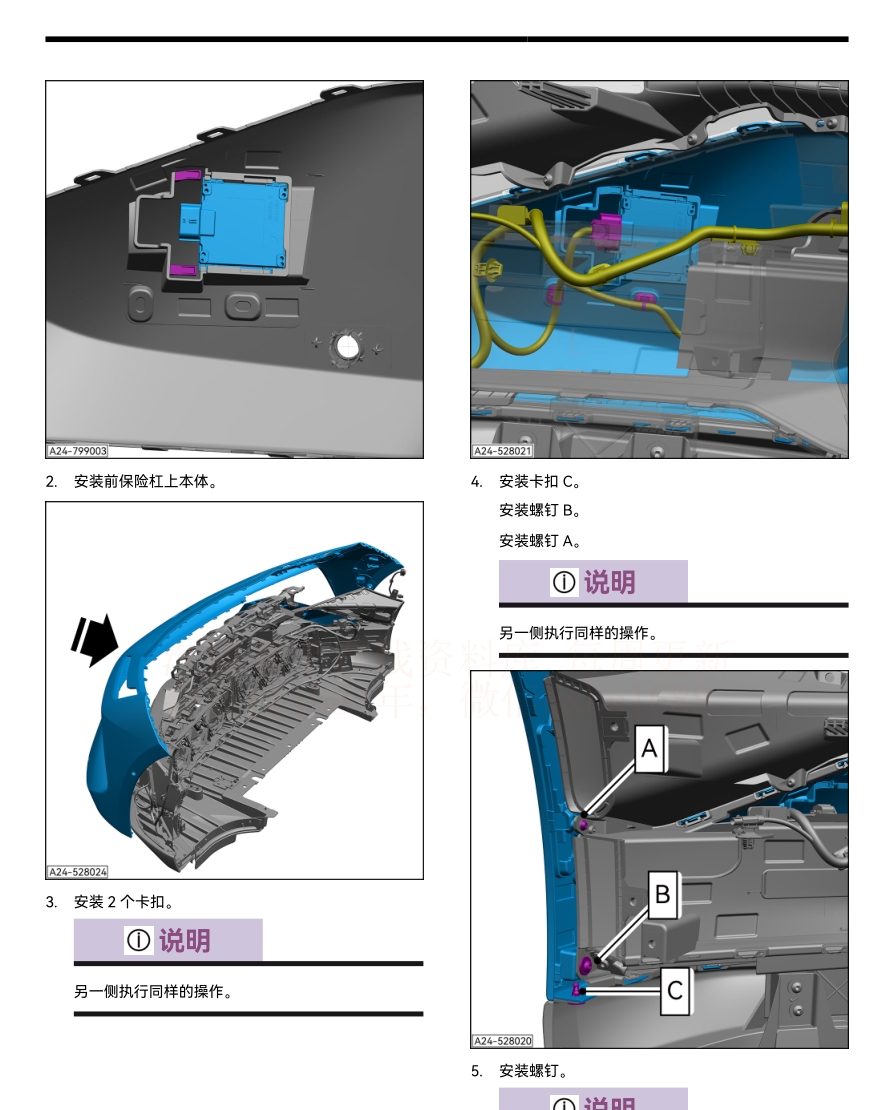 A24-799003

2. 安装前保险杠上本体。

A24-528024

3. 安装 2 个卡扣。

ⓘ 说明

另一侧执行同样的操作。

A24-528021

4. 安装卡扣 C。

安装螺钉 B。

安装螺钉 A。

ⓘ 说明

另一侧执行同样的操作。

A

B

C

A24-528020

5. 安装螺钉。

ⓘ 说明